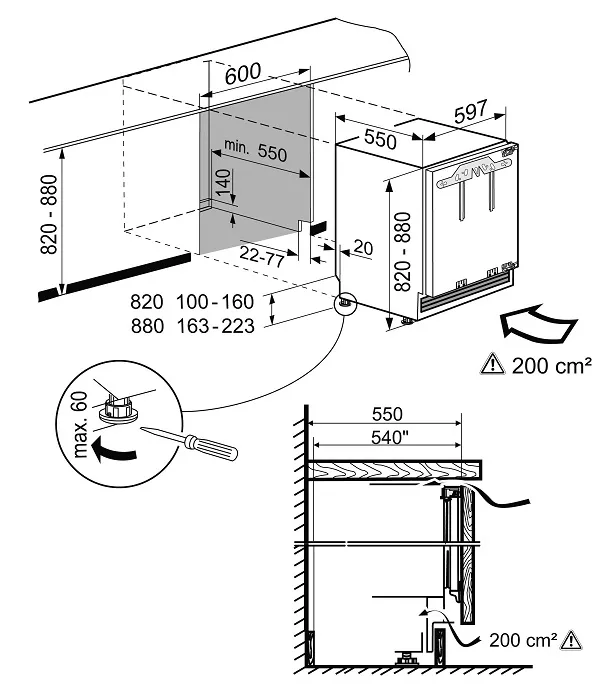 600

597

550

min. 550

140

820 - 880

820 - 880

22-77

20

820 100-160
880 163-223

200 cm²

max. 60

550

540"

200 cm²