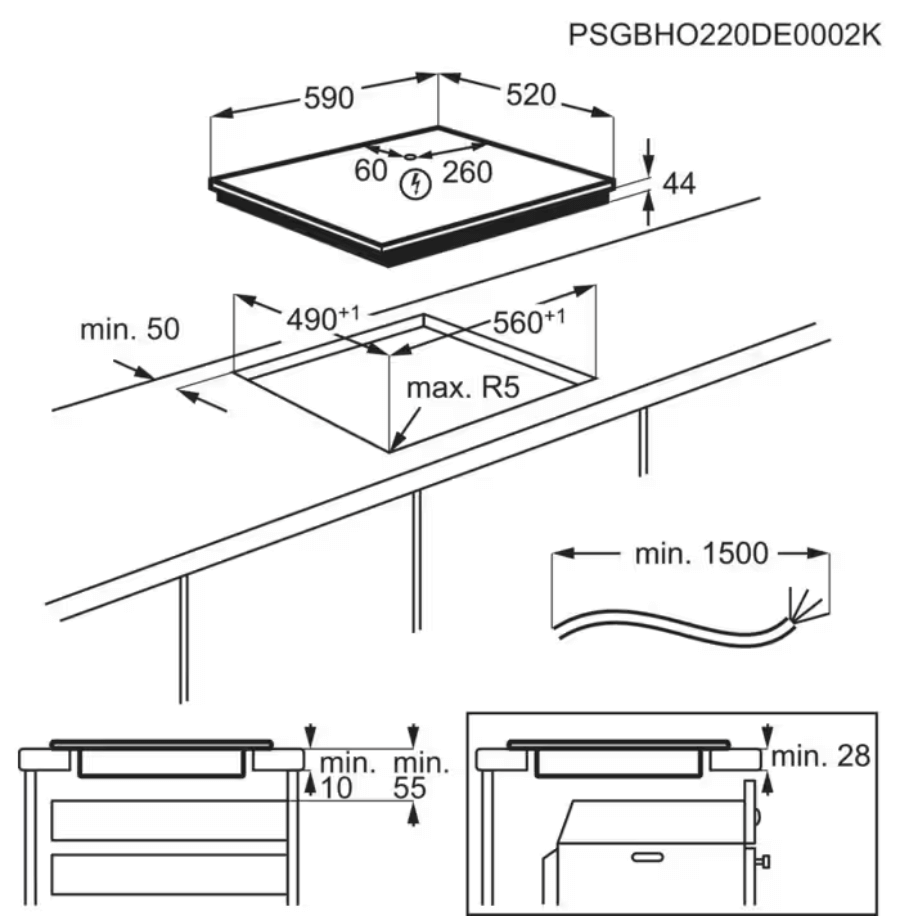 PSGBHO220DE0002K

590
520
60
260
44

min. 50
$490^{+1}$
$560^{+1}$
max. R5

min. 1500

min.
10
min.
55

min. 28