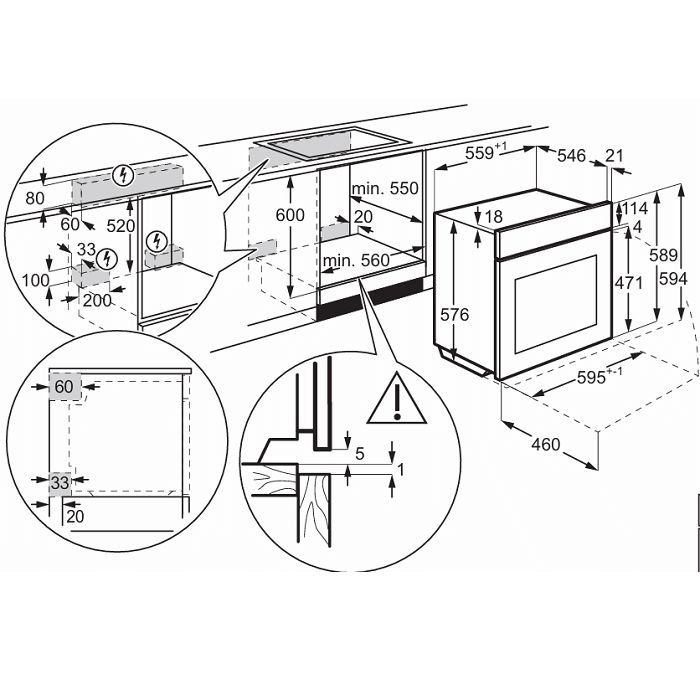 80
60
520
33
100
200
600
min. 550
20
min. 560
$559^{+1}$
546
21
18
114
4
589
594
471
576
$595^{+-1}$
460
60
33
20
5
1