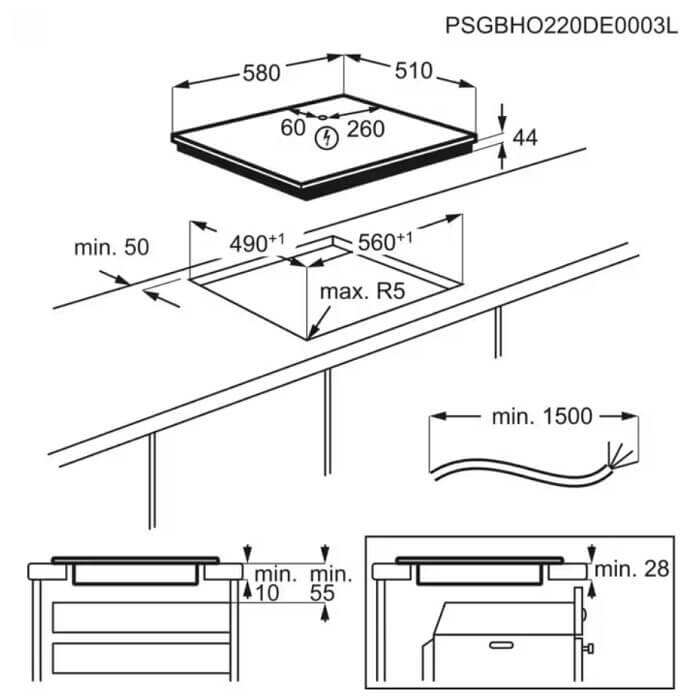 PSGBHO220DE0003L

580
510
60
260
44

min. 50
$490^{+1}$
$560^{+1}$
max. R5

min. 1500

min.
10
min.
55

min. 28