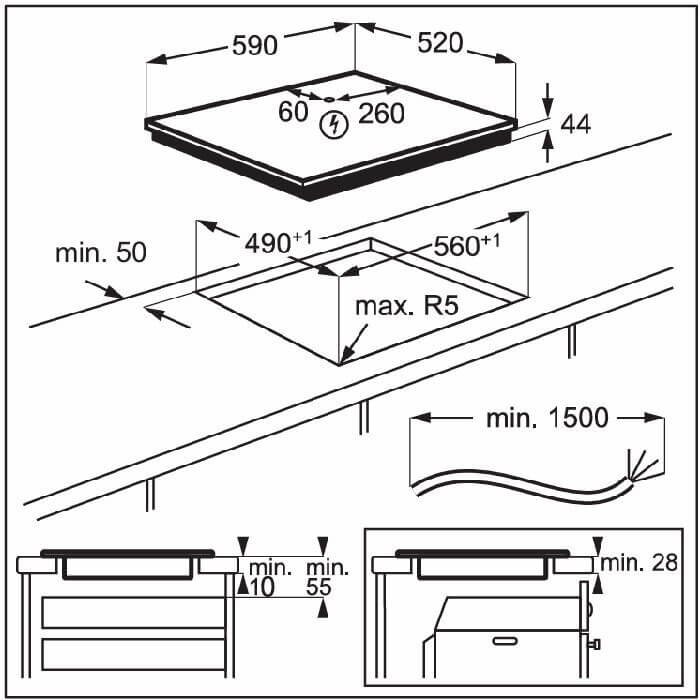 590
520
60
260
44
min. 50
$490^{+1}$
$560^{+1}$
max. R5
min. 1500
min.
10
min.
55
min. 28