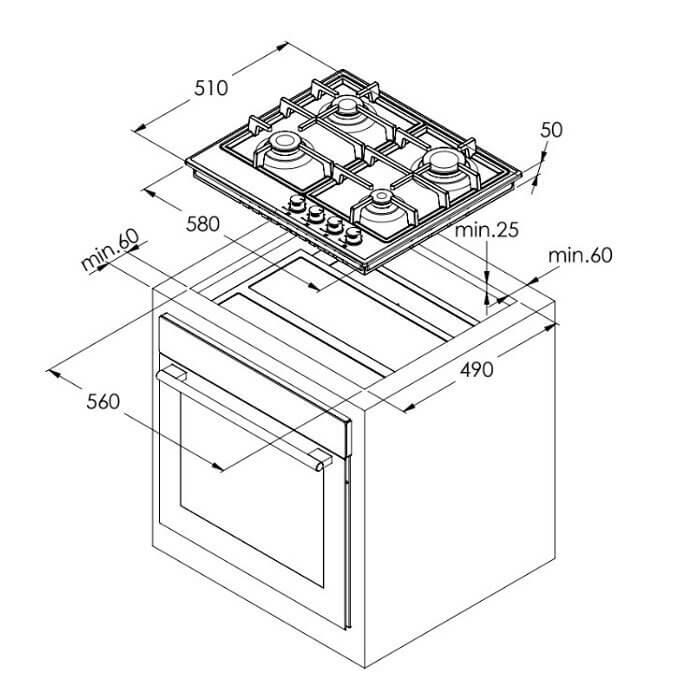 510

50

580

min.25

min.60

min.60

490

560